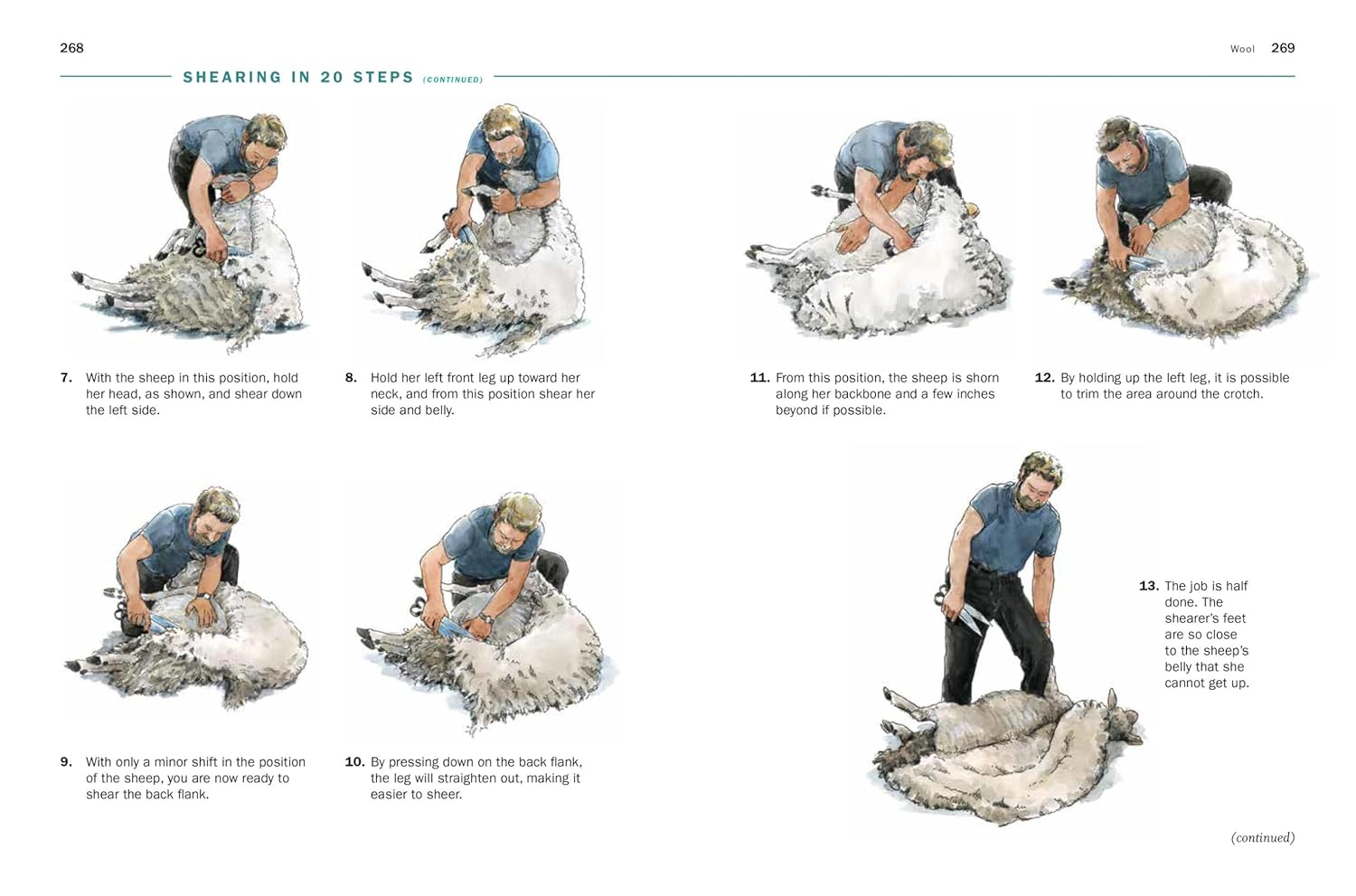 268

SHEARING IN 20 STEPS (CONTINUED)

7. With the sheep in this position, hold her head, as shown, and shear down the left side.

8. Hold her left front leg up toward her neck, and from this position shear her side and belly.

9. With only a minor shift in the position of the sheep, you are now ready to shear the back flank.

10. By pressing down on the back flank, the leg will straighten out, making it easier to sheer.

Wool 269

11. From this position, the sheep is shorn along her backbone and a few inches beyond if possible.

12. By holding up the left leg, it is possible to trim the area around the crotch.

13. The job is half done. The shearer's feet are so close to the sheep's belly that she cannot get up.

(continued)