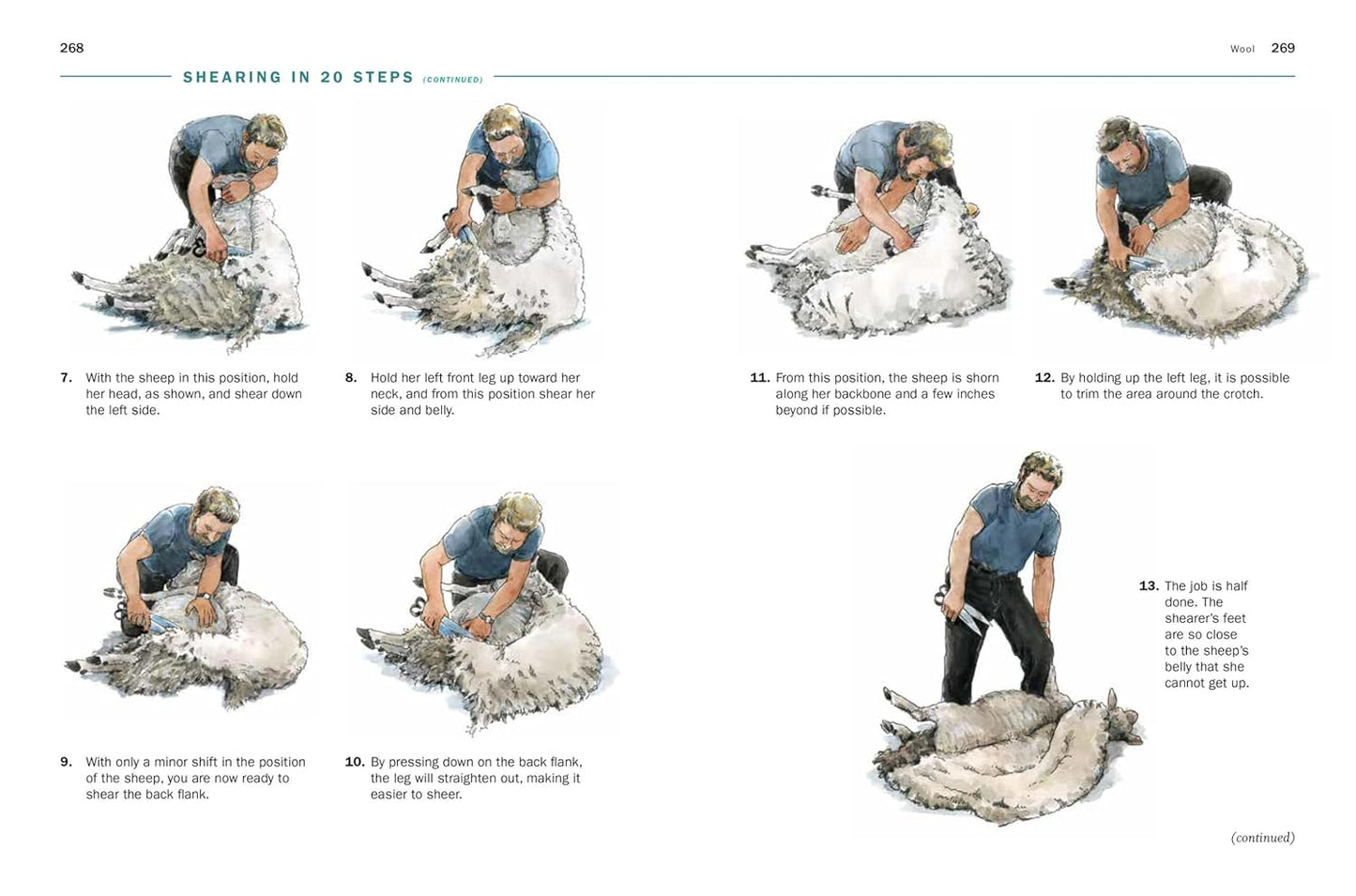 268

SHEARING IN 20 STEPS (CONTINUED)

7. With the sheep in this position, hold her head, as shown, and shear down the left side.

8. Hold her left front leg up toward her neck, and from this position shear her side and belly.

9. With only a minor shift in the position of the sheep, you are now ready to shear the back flank.

10. By pressing down on the back flank, the leg will straighten out, making it easier to sheer.

Wool 269

11. From this position, the sheep is shorn along her backbone and a few inches beyond if possible.

12. By holding up the left leg, it is possible to trim the area around the crotch.

13. The job is half done. The shearer's feet are so close to the sheep's belly that she cannot get up.

(continued)